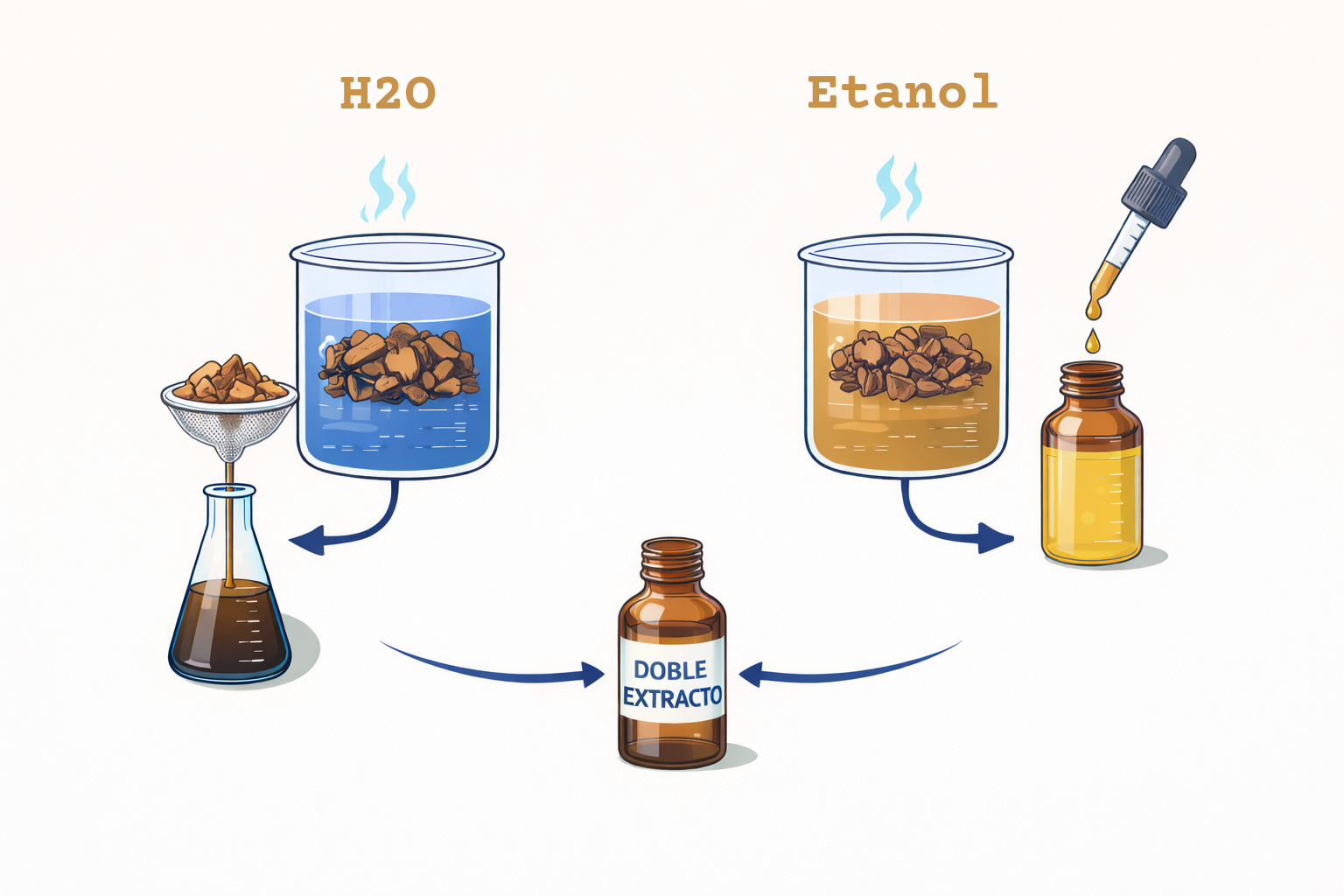 H2O

Etanol

DOBLE EXTRACTO